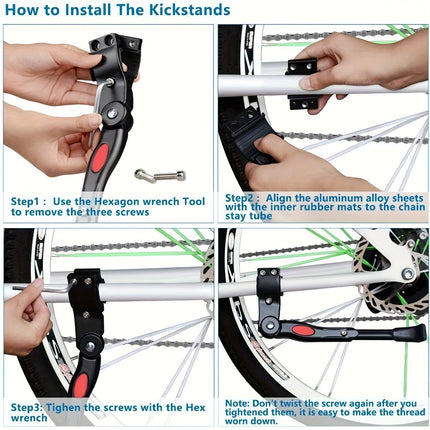 How to Install The Kickstands

Step1 : Use the Hexagon wrench Tool to remove the three screws

Step2 : Align the aluminum alloy sheets with the inner rubber mats to the chain stay tube

Step3: Tighen the screws with the Hex wrench

Note: Don't twist the screw again after you tightened them, it is easy to make the thread worn down.