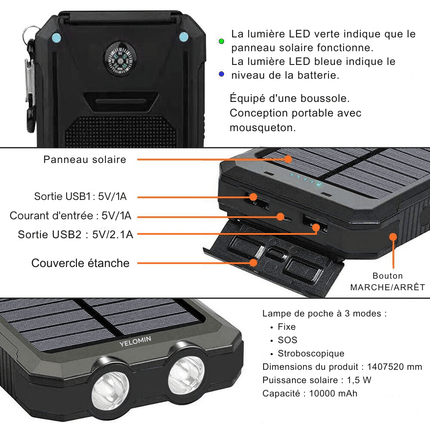 La lumière LED verte indique que le panneau solaire fonctionne.

La lumière LED bleue indique le niveau de la batterie.

Équipé d'une boussole.
Conception portable avec mousqueton.

Panneau solaire

Sortie USB1: 5V/1A

Courant d'entrée : 5V/1A

Sortie USB2 : 5V/2.1A

Couvercle étanche

Bouton
MARCHE/ARRÊT

YELOMIN

Lampe de poche à 3 modes :
• Fixe
• SOS
• Stroboscopique
Dimensions du produit : 1407520 mm
Puissance solaire : 1,5 W
Capacité : 10000 mAh